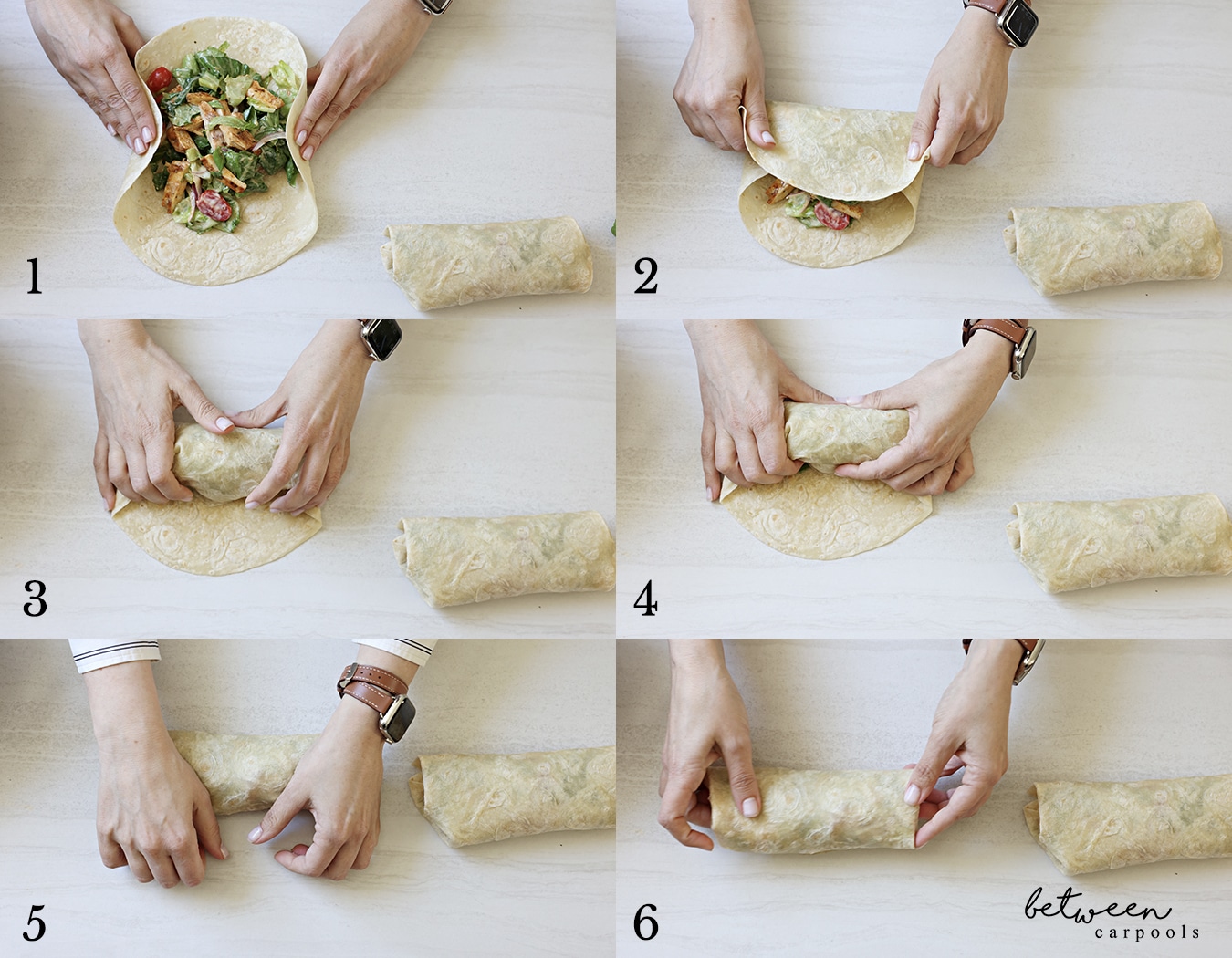 1

2

3

4

5

6

between carpools